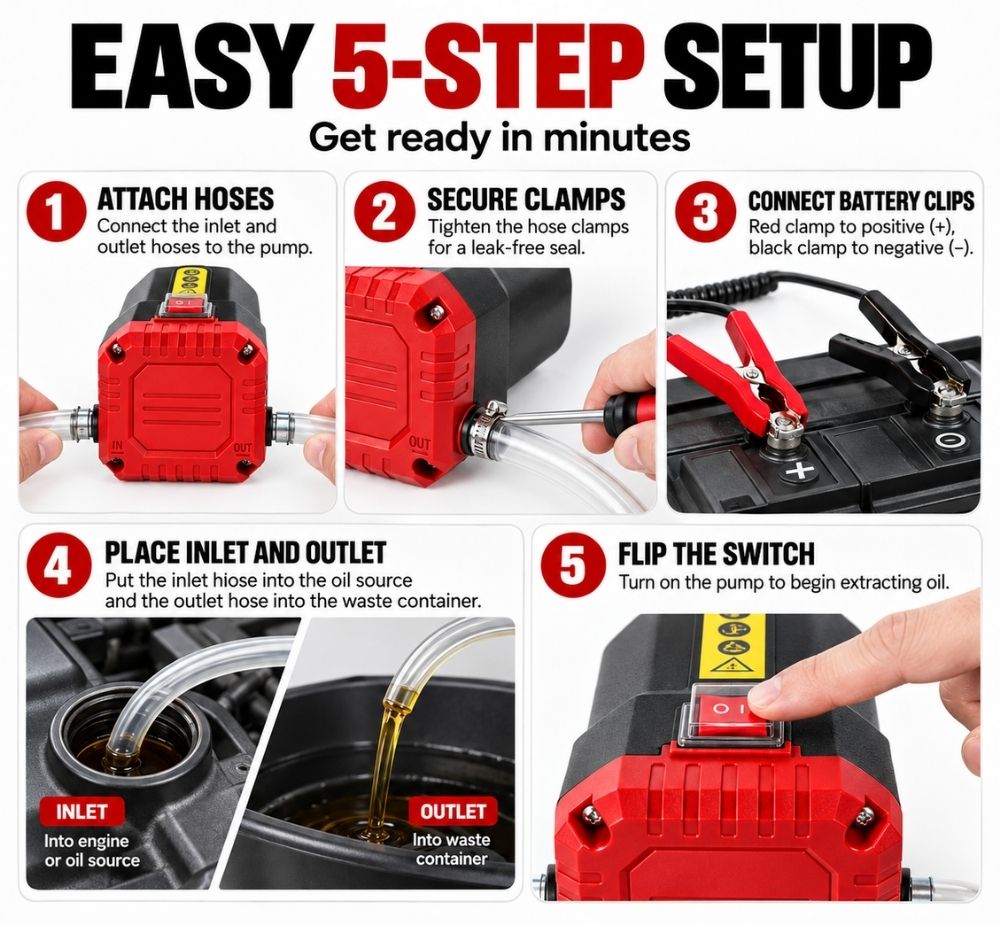 EASY 5-STEP SETUP
Get ready in minutes

1 ATTACH HOSES
Connect the inlet and outlet hoses to the pump.

IN
OUT

2 SECURE CLAMPS
Tighten the hose clamps for a leak-free seal.

OUT

3 CONNECT BATTERY CLIPS
Red clamp to positive (+), black clamp to negative (−).

+
−

4 PLACE INLET AND OUTLET
Put the inlet hiose into the oil source and the outlet hose into the waste container.

INLET
Into engine or oil source

OUTLET
Into waste container

5 FLIP THE SWITCH
Turn on the pump to begin extracting oil.

O I